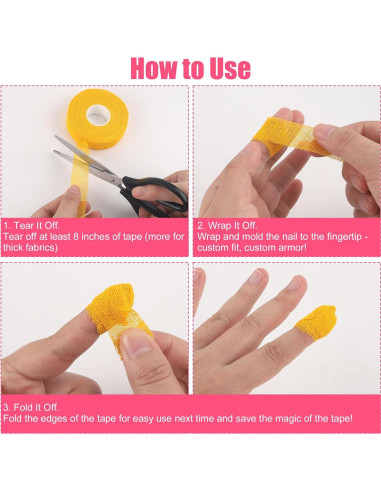 How to Use

1. Tear It Off.
Tear off at least 8 inches of tape (more for thick fabrics)

2. Wrap It Off.
Wrap and mold the nail to the fingertip - custom fit, custom armor!

3. Fold It Off.
Fold the edges of the tape for easy use next time and save the magic of the tape!