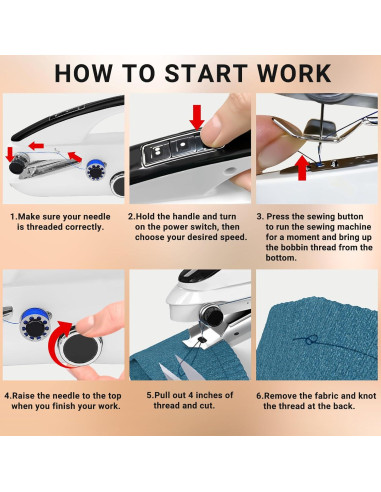 HOW TO START WORK

1.Make sure your needle is threaded correctly.

2.Hold the handle and turn on the power switch, then choose your desired speed.

3. Press the sewing button to run the sewing machine for a moment and bring up the bobbin thread from the bottom.

4.Raise the needle to the top when you finish your work.

5.Pull out 4 inches of thread and cut.

6.Remove the fabric and knot the thread at the back.