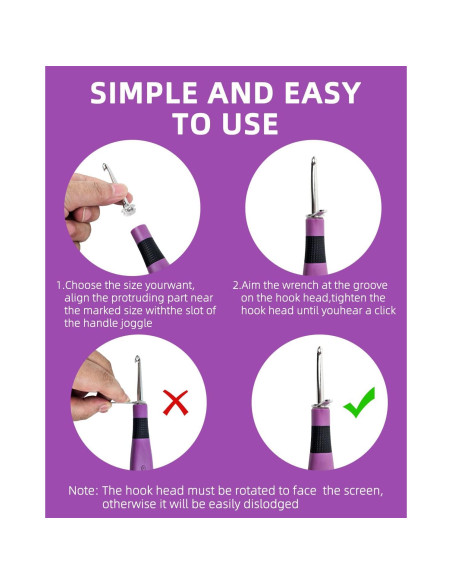 SIMPLE AND EASY TO USE

1.Choose the size yourwant, align the protruding part near the marked size withthe slot of the handle joggle

2.Aim the wrench at the groove on the hook head,tighten the hook head until youhear a click

Note: The hook head must be rotated to face the screen, otherwise it will be easily dislodged