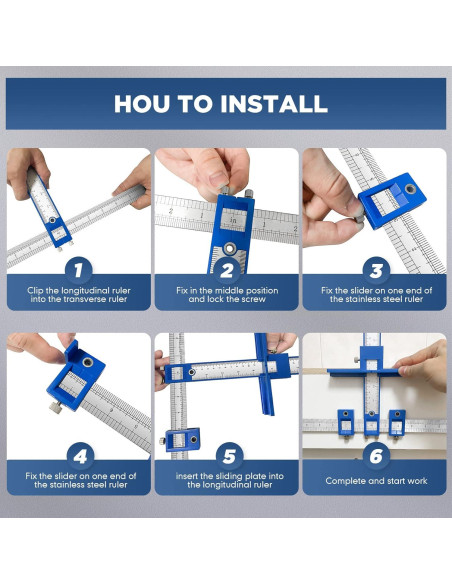 HOU TO INSTALL

1
Clip the longitudinal ruler into the transverse ruler

2
Fix in the middle position and lock the screw

3
Fix the slider on one end of the stainless steel ruler

4
Fix the slider on one end of the stainless steel ruler

5
insert the sliding plate into the longitudinal ruler

6
Complete and start work