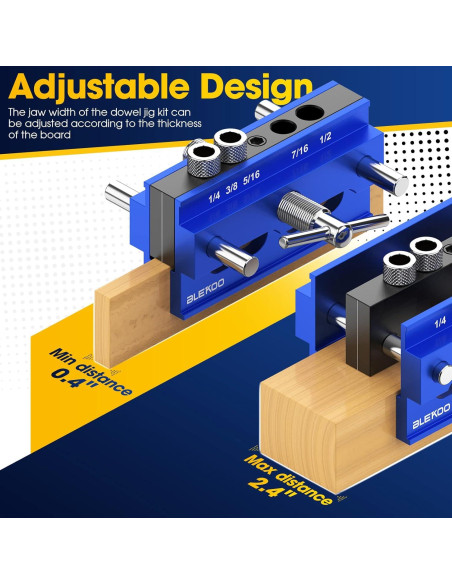 Adjustable Design

The jaw width of the dowel jig kit can be adjusted according to the thickness of the board

1/4 3/8 5/16 7/16 1/2

BLEKOO

Min distance 0.4"

1/4

BLEKOO

Max distance 2.4"