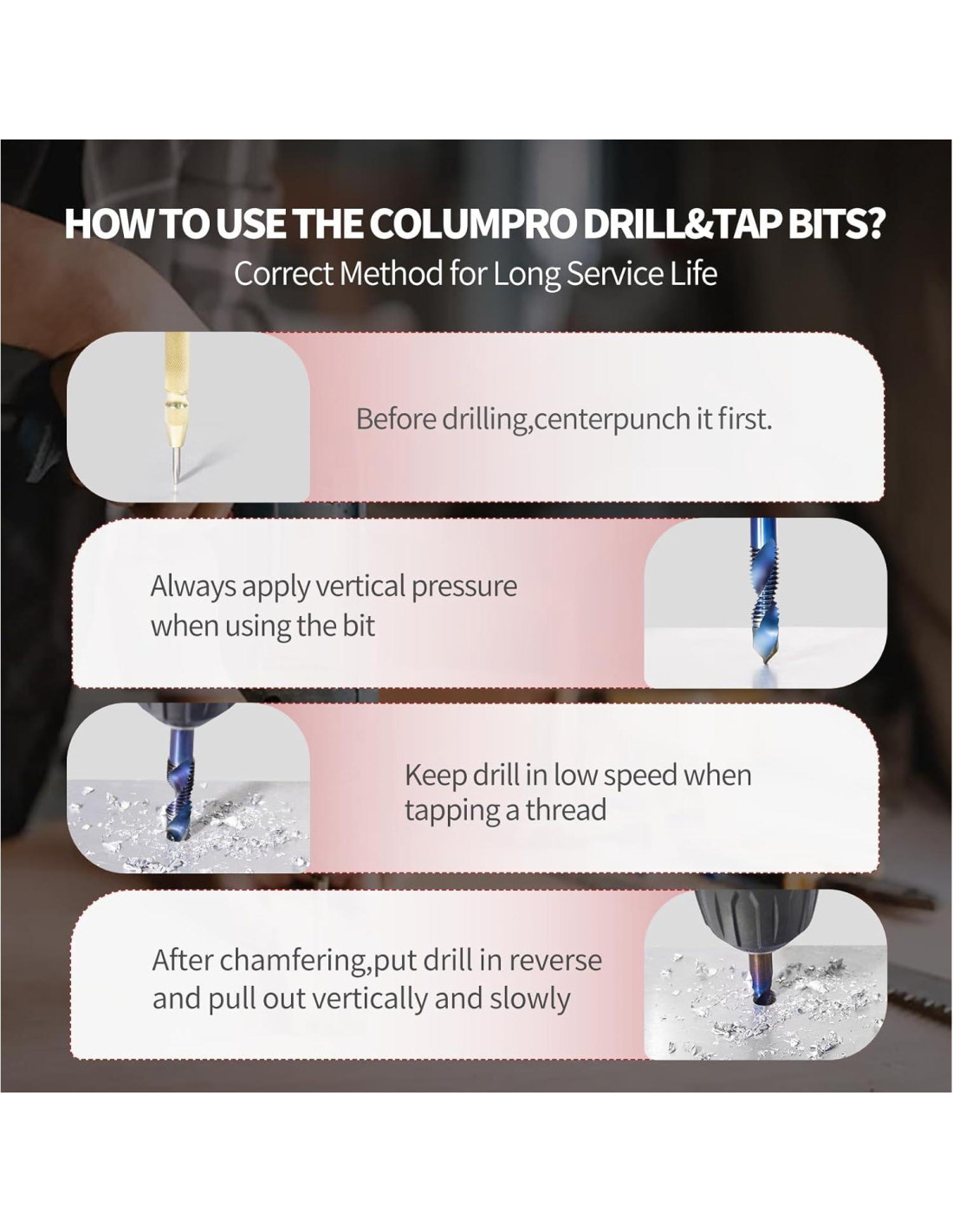 HOW TO USE THE COLUMPRO DRILL&TAP BITS?
Correct Method for Long Service Life

Before drilling,centerpunch it first.

Always apply vertical pressure when using the bit

Keep drill in low speed when tapping a thread

After chamfering,put drill in reverse and pull out vertically and slowly