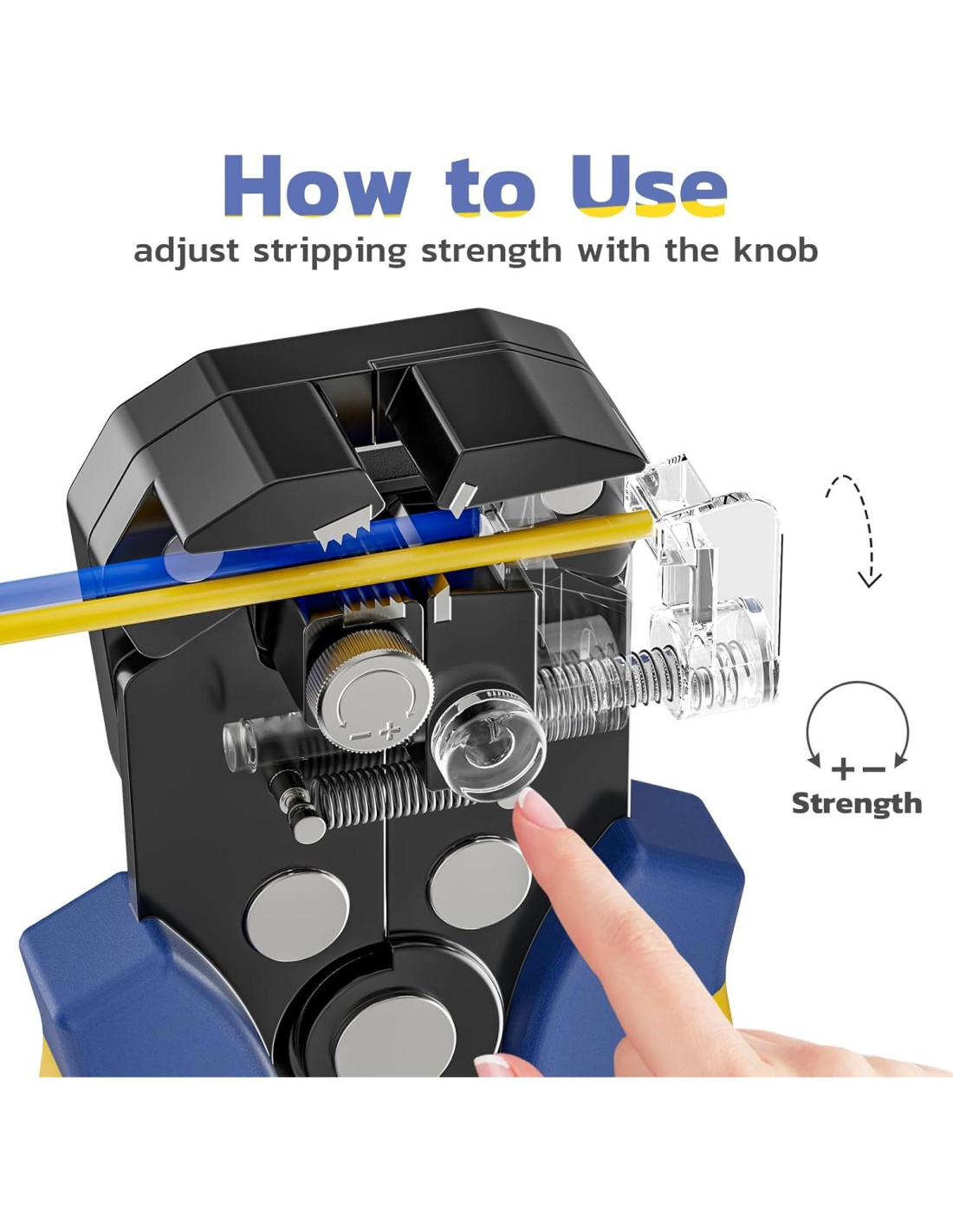 How to Use
adjust stripping strength with the knob

− +

+ −
Strength