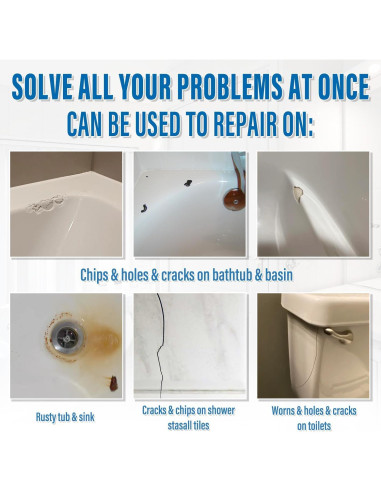 SOLVE ALL YOUR PROBLEMS AT ONCE
CAN BE USED TO REPAIR ON:

Chips & holes & cracks on bathtub & basin

Rusty tub & sink

Cracks & chips on shower stasall tiles

Worns & holes & cracks on toilets