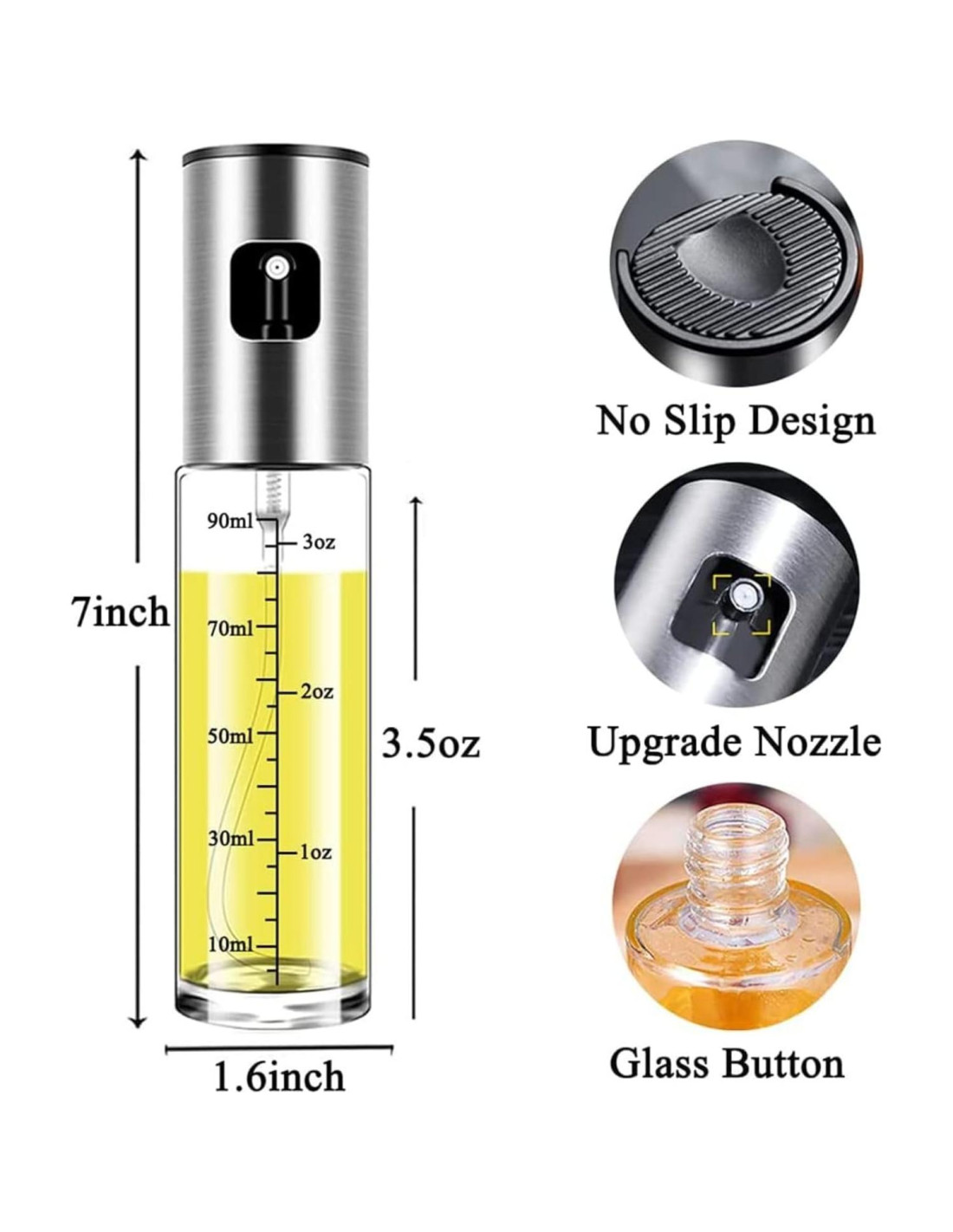 7inch

90ml
3oz
70ml
2oz
50ml
30ml
1oz
10ml

3.5oz

1.6inch

No Slip Design

Upgrade Nozzle

Glass Button