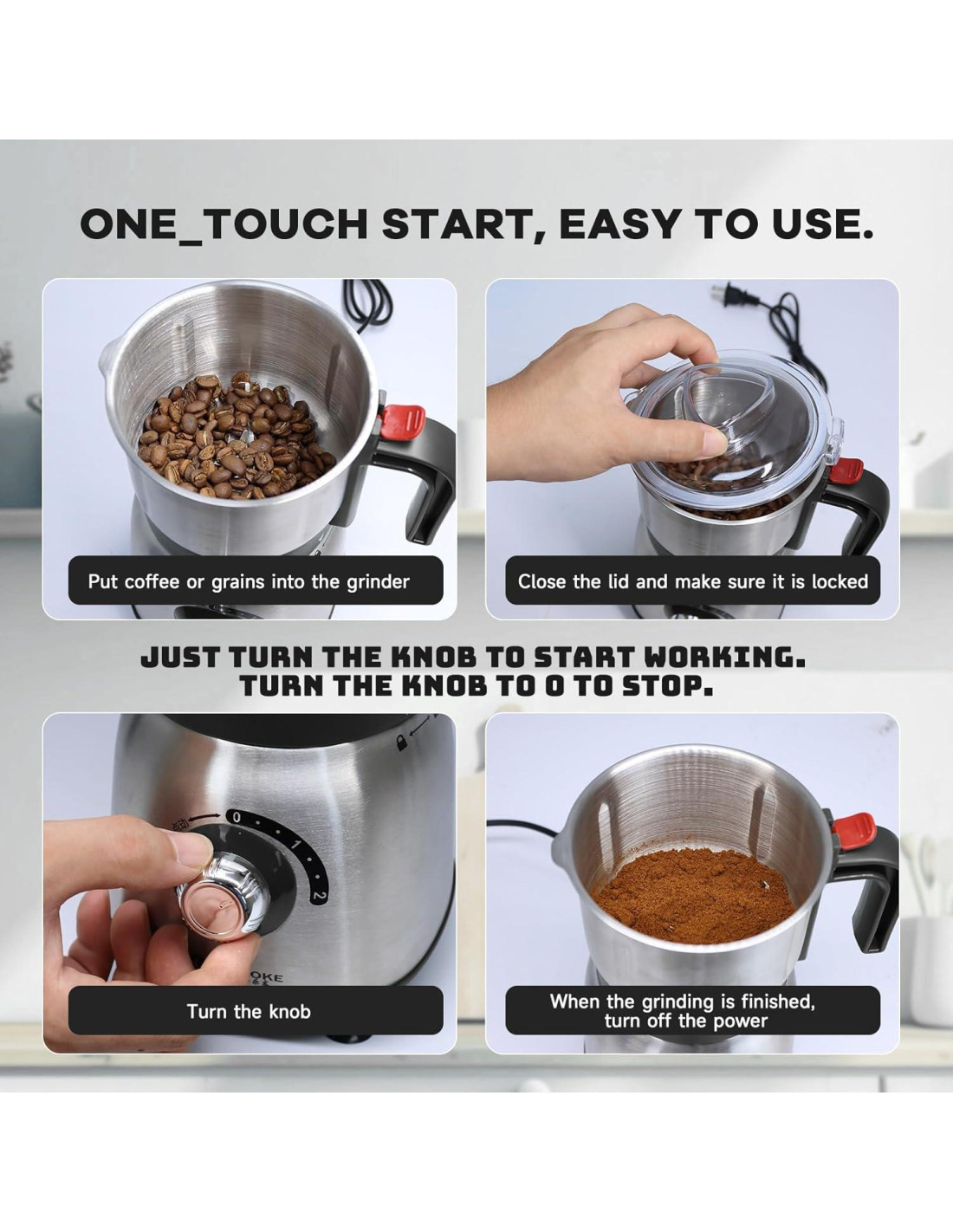 ONE_TOUCH START, EASY TO USE.

Put coffee or grains into the grinder

Close the lid and make sure it is locked

JUST TURN THE KNOB TO START WORKING.
TURN THE KNOB TO 0 TO STOP.

0
1
2

OKE

Turn the knob

When the grinding is finished, turn off the power