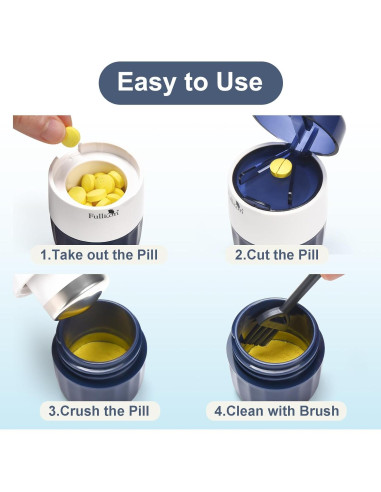 Easy to Use

Fullicon

1.Take out the Pill

Fullicon

2.Cut the Pill

3.Crush the Pill

4.Clean with Brush