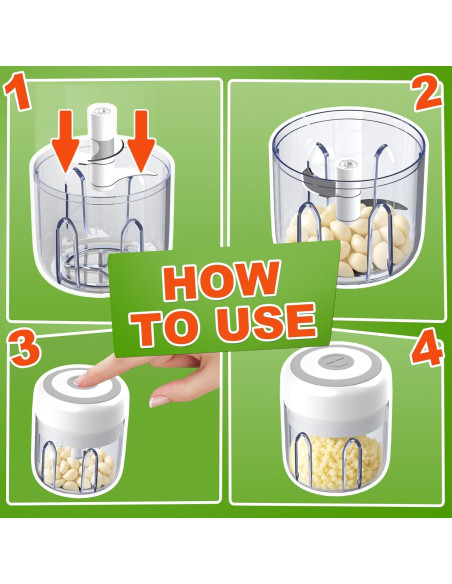 1

2

HOW TO USE

3

4