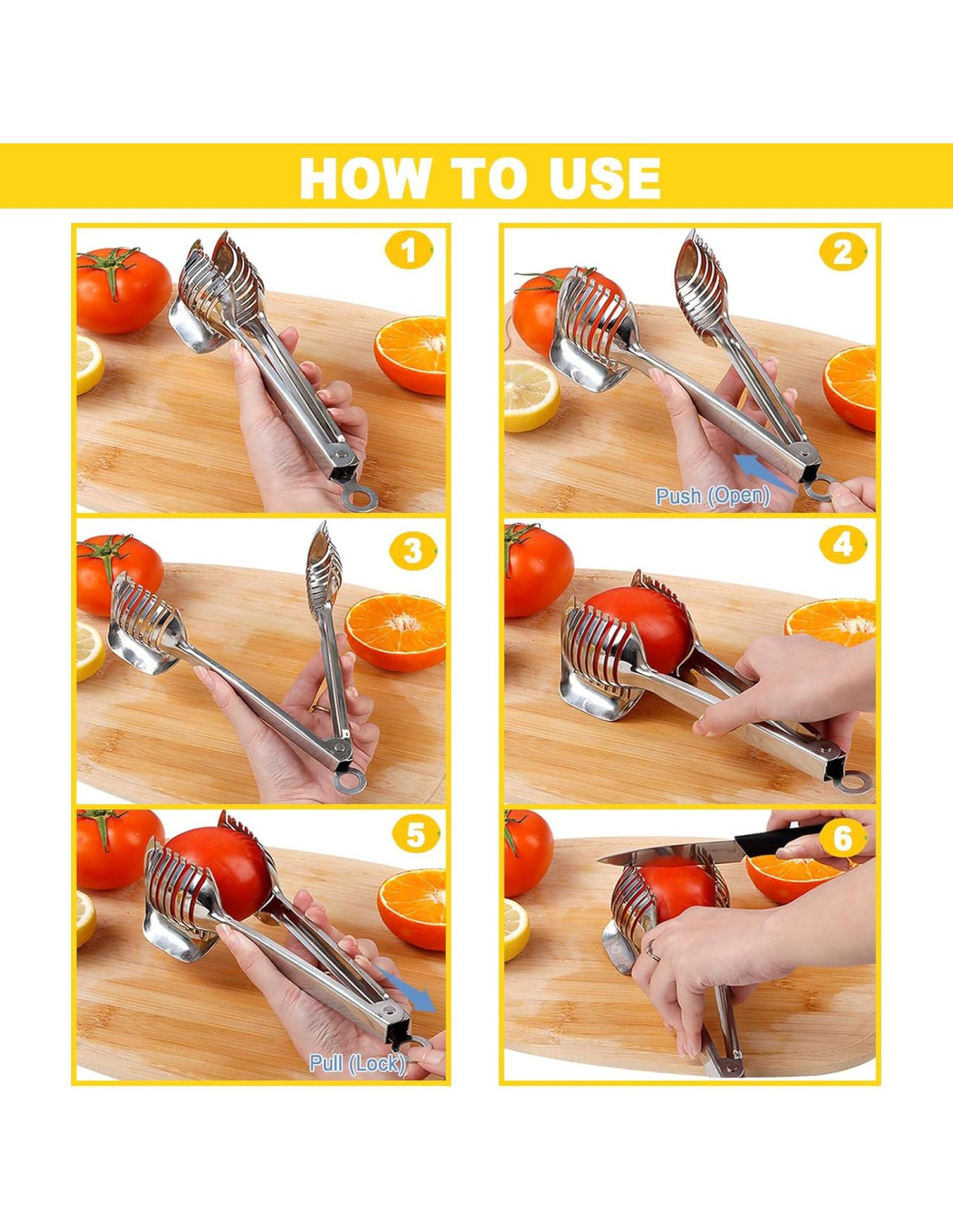 HOW TO USE

1

2

Push (Open)

3

4

5

Pull (Lock)

6