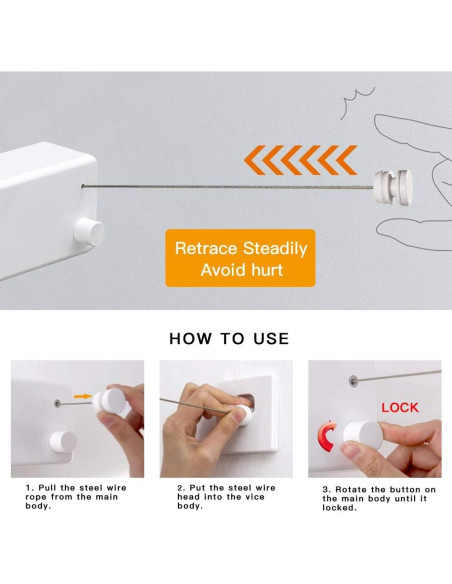 Retrace Steadily
Avoid hurt

HOW TO USE

LOCK

1. Pull the steel wire rope from the main body.

2. Put the steel wire head into the vice body.

3. Rotate the button on the main body until it locked.