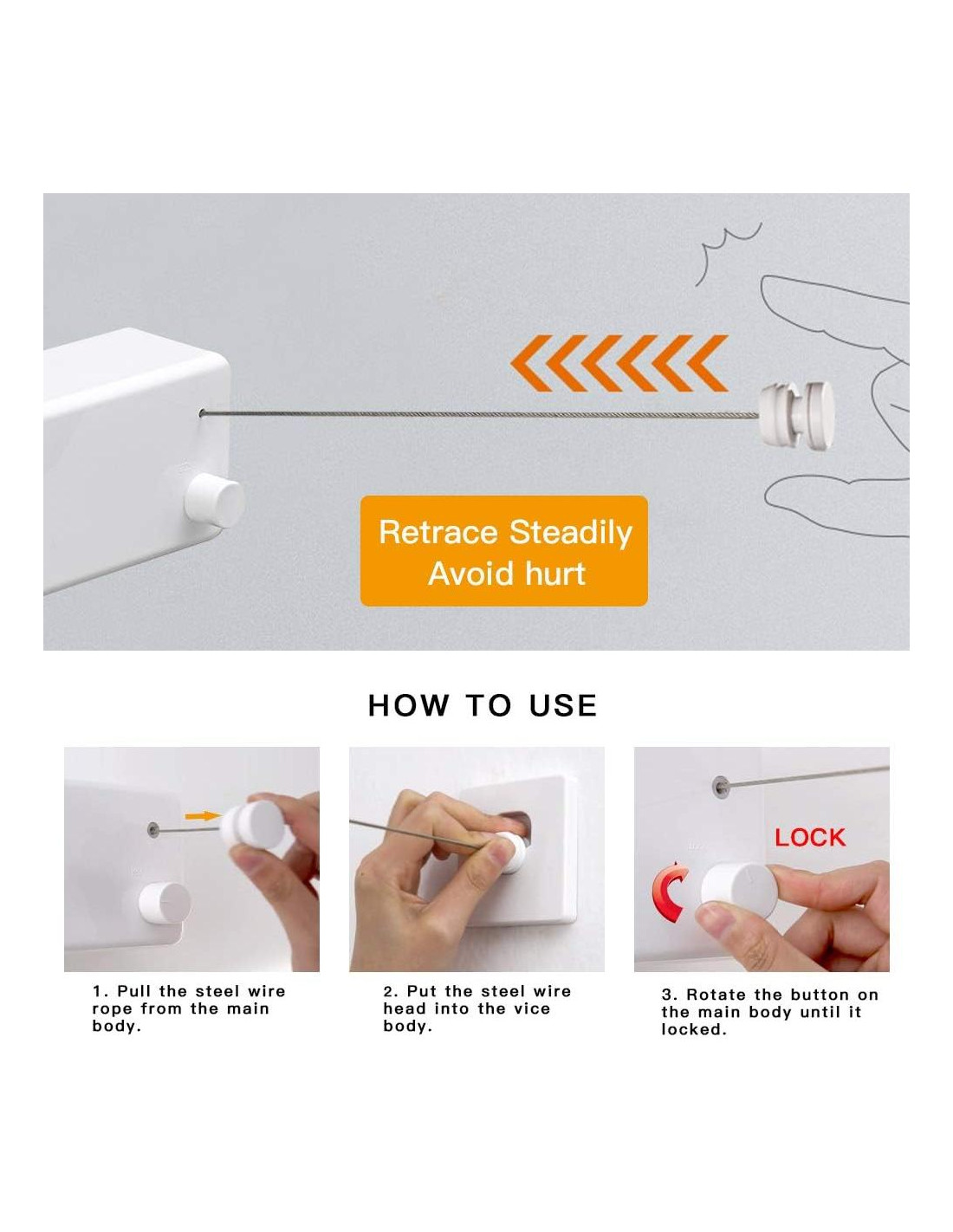 Retrace Steadily
Avoid hurt

HOW TO USE

LOCK

1. Pull the steel wire rope from the main body.

2. Put the steel wire head into the vice body.

3. Rotate the button on the main body until it locked.