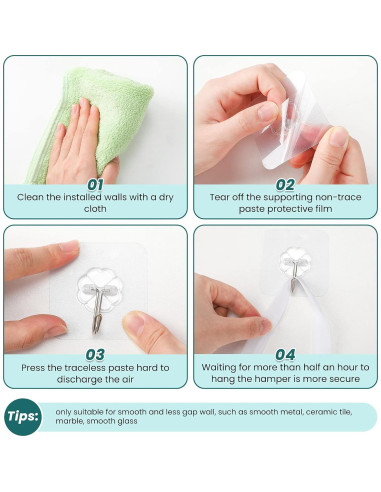 01
Clean the installed walls with a dry cloth

02
Tear off the supporting non-trace paste protective film

03
Press the traceless paste hard to discharge the air

04
Waiting for more than half an hour to hang the hamper is more secure

Tips: only suitable for smooth and less gap wall, such as smooth metal, ceramic tile, marble, smooth glass