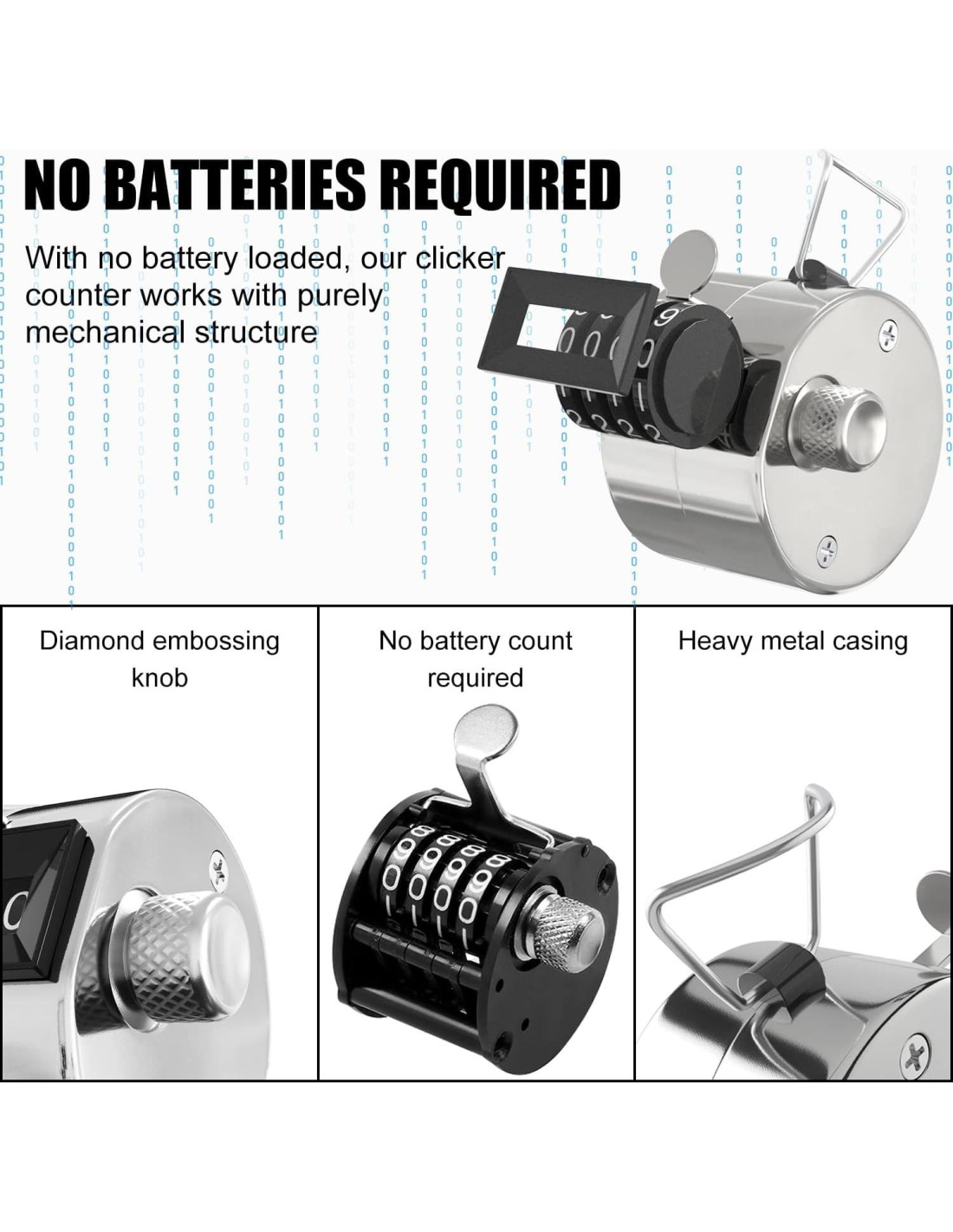 NO BATTERIES REQUIRED

With no battery loaded, our clicker counter works with purely mechanical structure

Diamond embossing knob

No battery count required

Heavy metal casing