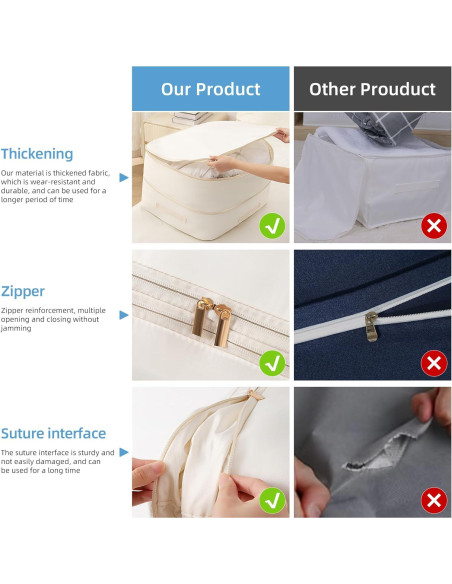 Our Product

Other Prouduct

Thickening

Our material is thickened fabric, which is wear-resistant and durable, and can be used for a longer period of time

Zipper

Zipper reinforcement, multiple opening and closing without jamming

Suture interface

The suture interface is sturdy and not easily damaged, and can be used for a long time