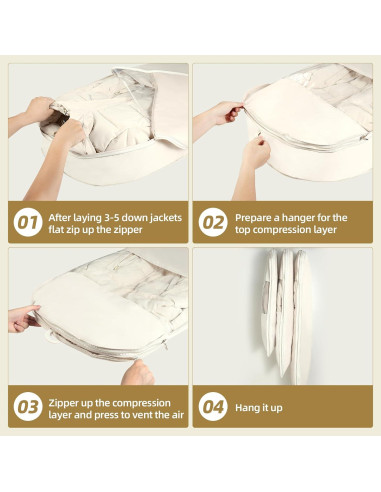 01 After laying 3-5 down jackets flat zip up the zipper

02 Prepare a hanger for the top compression layer

03 Zipper up the compression layer and press to vent the air

04 Hang it up