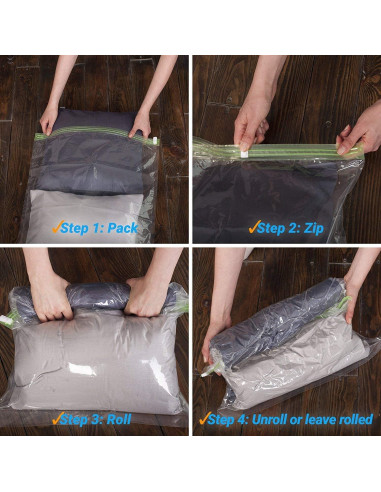 ✓Step 1: Pack

✓Step 2: Zip

✓Step 3: Roll

✓Step 4: Unroll or leave rolled