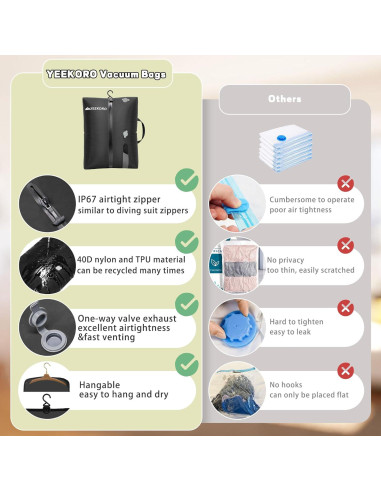 YEEKORO Vacuum Bags

YEEKORO

IP67 airtight zipper
similar to diving suit zippers

40D nylon and TPU material
can be recycled many times

One-way valve exhaust
excellent airtightness
&fast venting

Hangable
easy to hang and dry

Others

Cumbersome to operate
poor air tightness

No privacy
too thin, easily scratched

Hard to tighten
easy to leak

No hooks
can only be placed flat