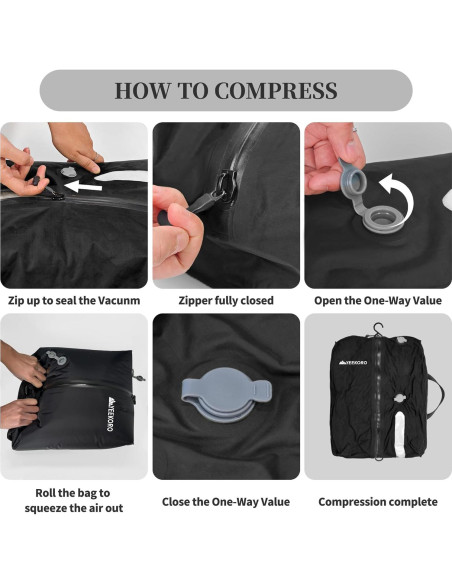 HOW TO COMPRESS

Zip up to seal the Vacunm

Zipper fully closed

Open the One-Way Value

YEEKORO

YEEKORO

Roll the bag to squeeze the air out

Close the One-Way Value

Compression complete