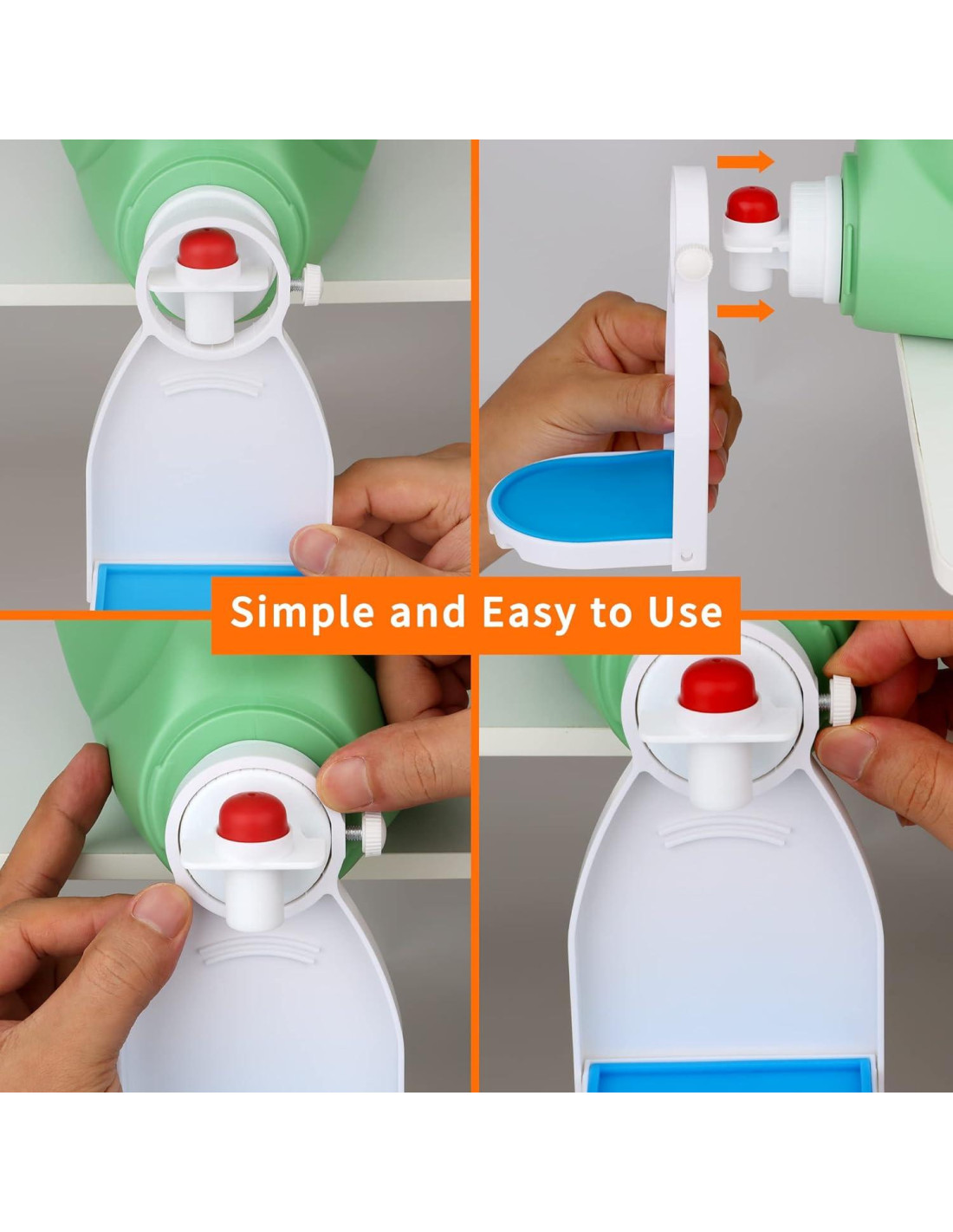 Simple and Easy to Use