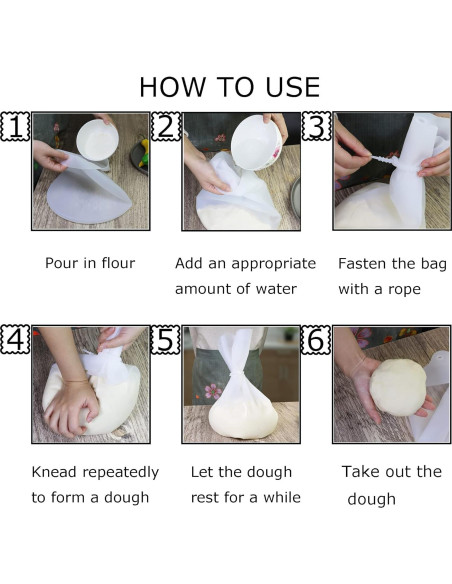 HOW TO USE

1

Pour in flour

2

Add an appropriate amount of water

3

Fasten the bag with a rope

4

Knead repeatedly to form a dough

5

Let the dough rest for a while

6

Take out the dough