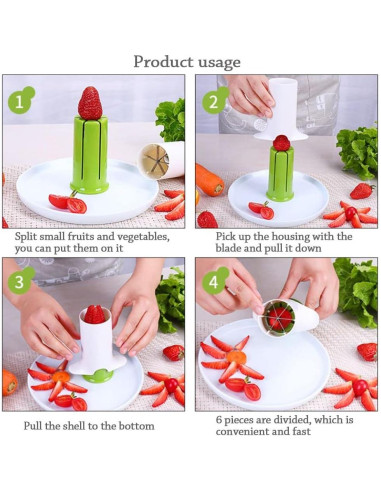 Product usage

1

Split small fruits and vegetables, you can put them on it

2

Pick up the housing with the blade and pull it down

3

Pull the shell to the bottom

4

6 pieces are divided, which is convenient and fast