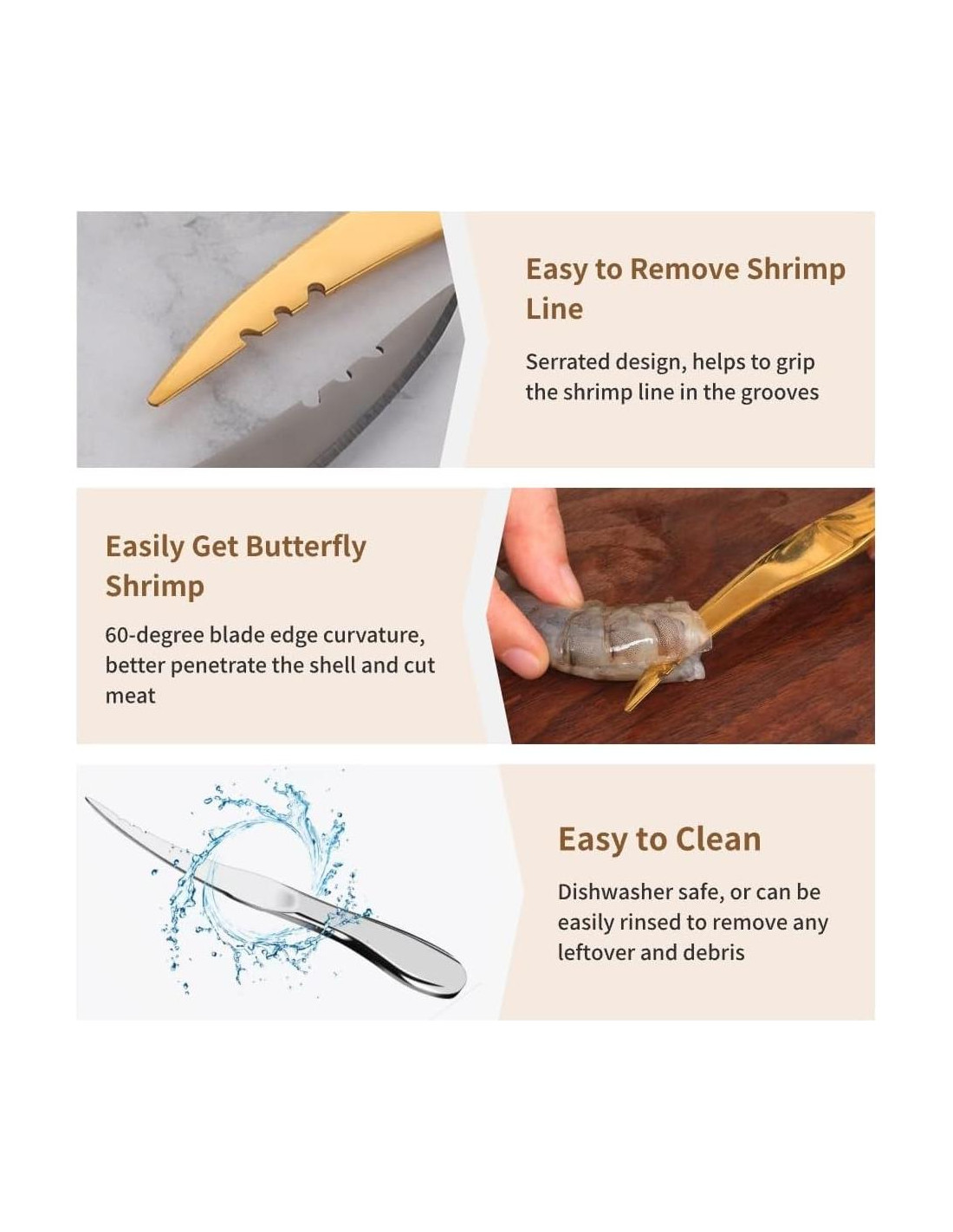 Easy to Remove Shrimp Line

Serrated design, helps to grip the shrimp line in the grooves

Easily Get Butterfly Shrimp

60-degree blade edge curvature, better penetrate the shell and cut meat

Easy to Clean

Dishwasher safe, or can be easily rinsed to remove any leftover and debris