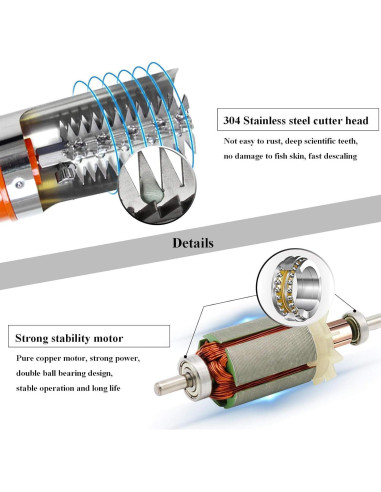 304 Stainless steel cutter head

Not easy to rust, deep scientific teeth, no damage to fish skin, fast descaling

Details

Strong stability motor

Pure copper motor, strong power, double ball bearing design, stable operation and long life