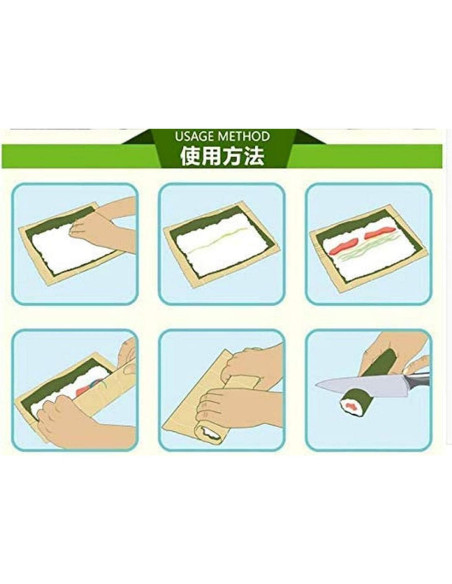 USAGE METHOD
使用方法