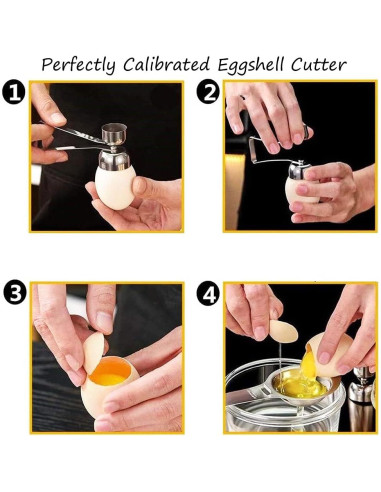 Perfectly Calibrated Eggshell Cutter

1

2

3

4