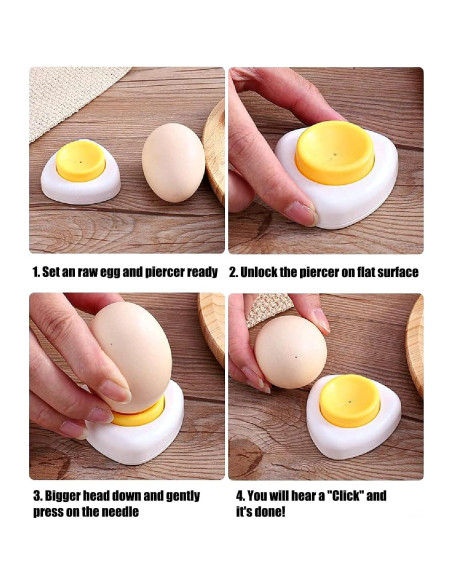 1. Set an raw egg and piercer ready

2. Unlock the piercer on flat surface

3. Bigger head down and gently press on the needle

4. You will hear a "Click" and it's done!