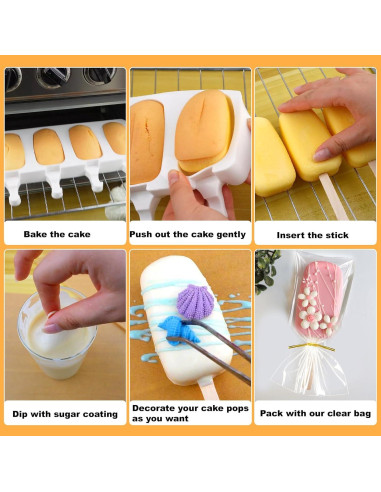 Bake the cake

Push out the cake gently

Insert the stick

Dip with sugar coating

Decorate your cake pops as you want

Pack with our clear bag