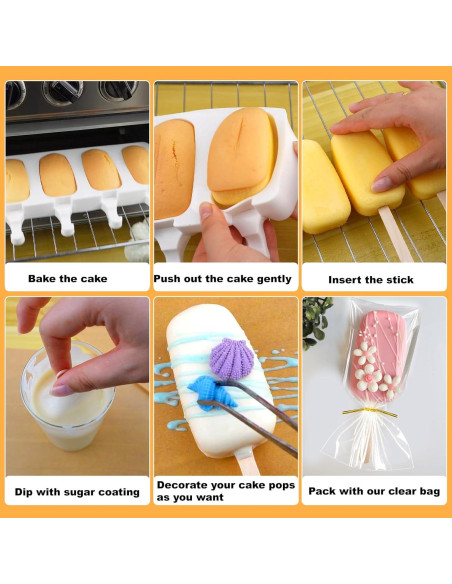 Bake the cake

Push out the cake gently

Insert the stick

Dip with sugar coating

Decorate your cake pops as you want

Pack with our clear bag