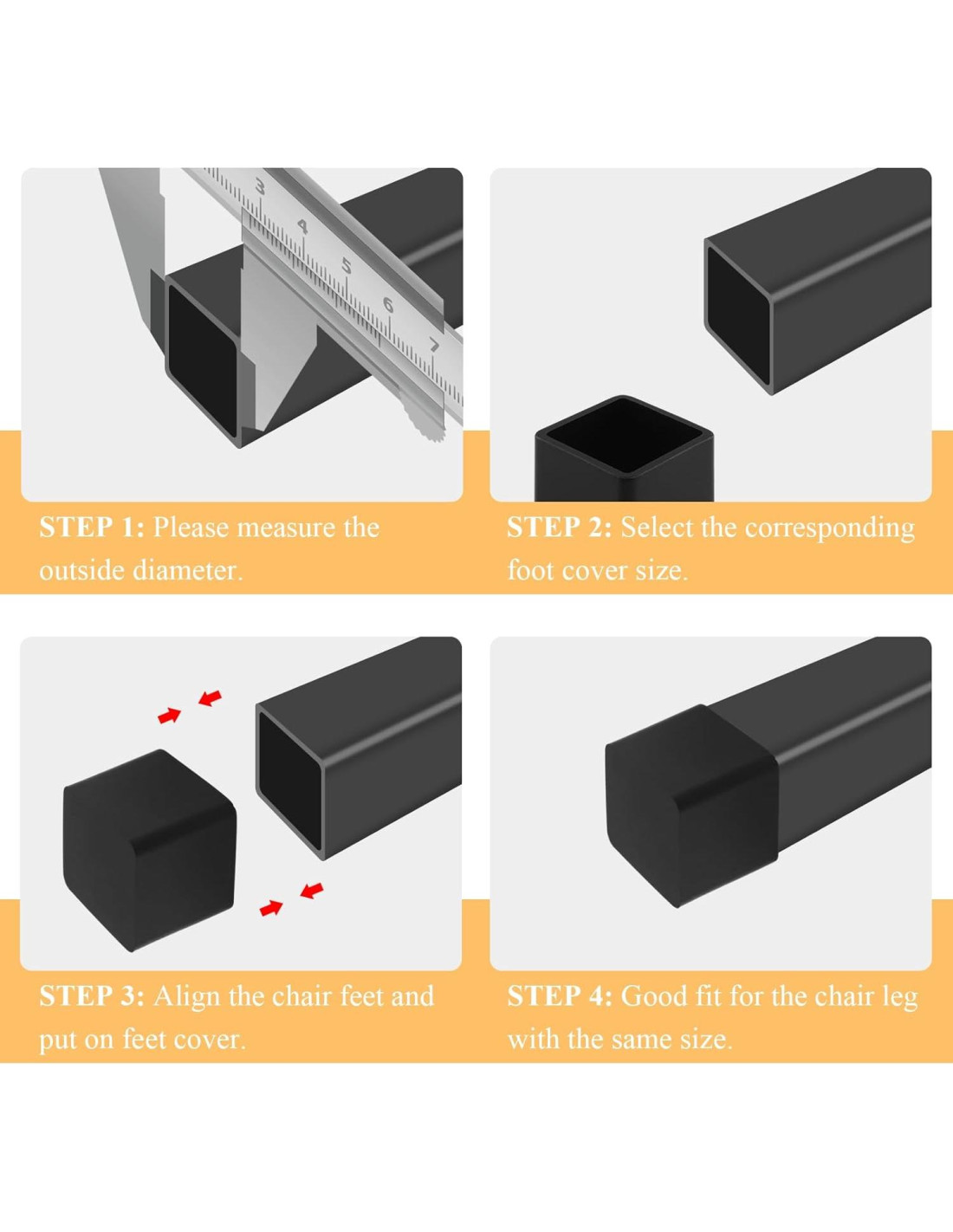 3
4
5
6
7

STEP 1: Please measure the outside diameter.

STEP 2: Select the corresponding foot cover size.

STEP 3: Align the chair feet and put on feet cover.

STEP 4: Good fit for the chair leg with the same size.