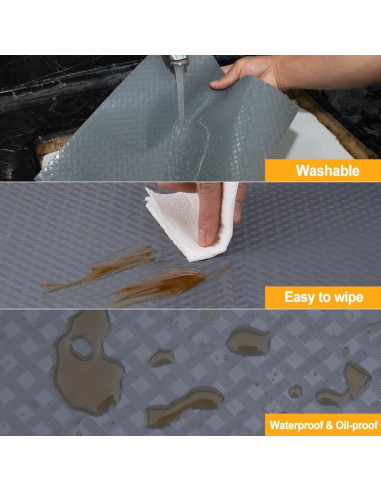 Washable

Easy to wipe

Waterproof & Oil-proof