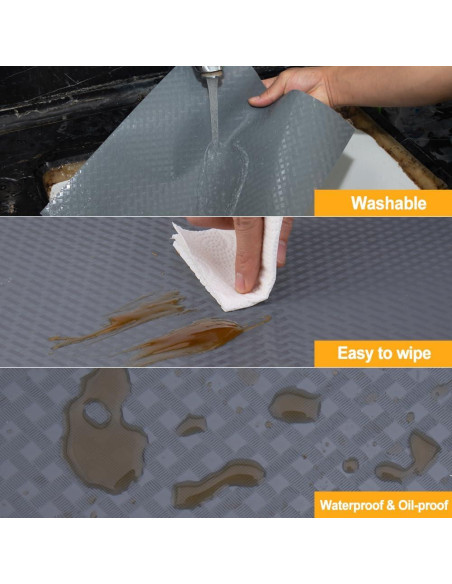 Washable

Easy to wipe

Waterproof & Oil-proof