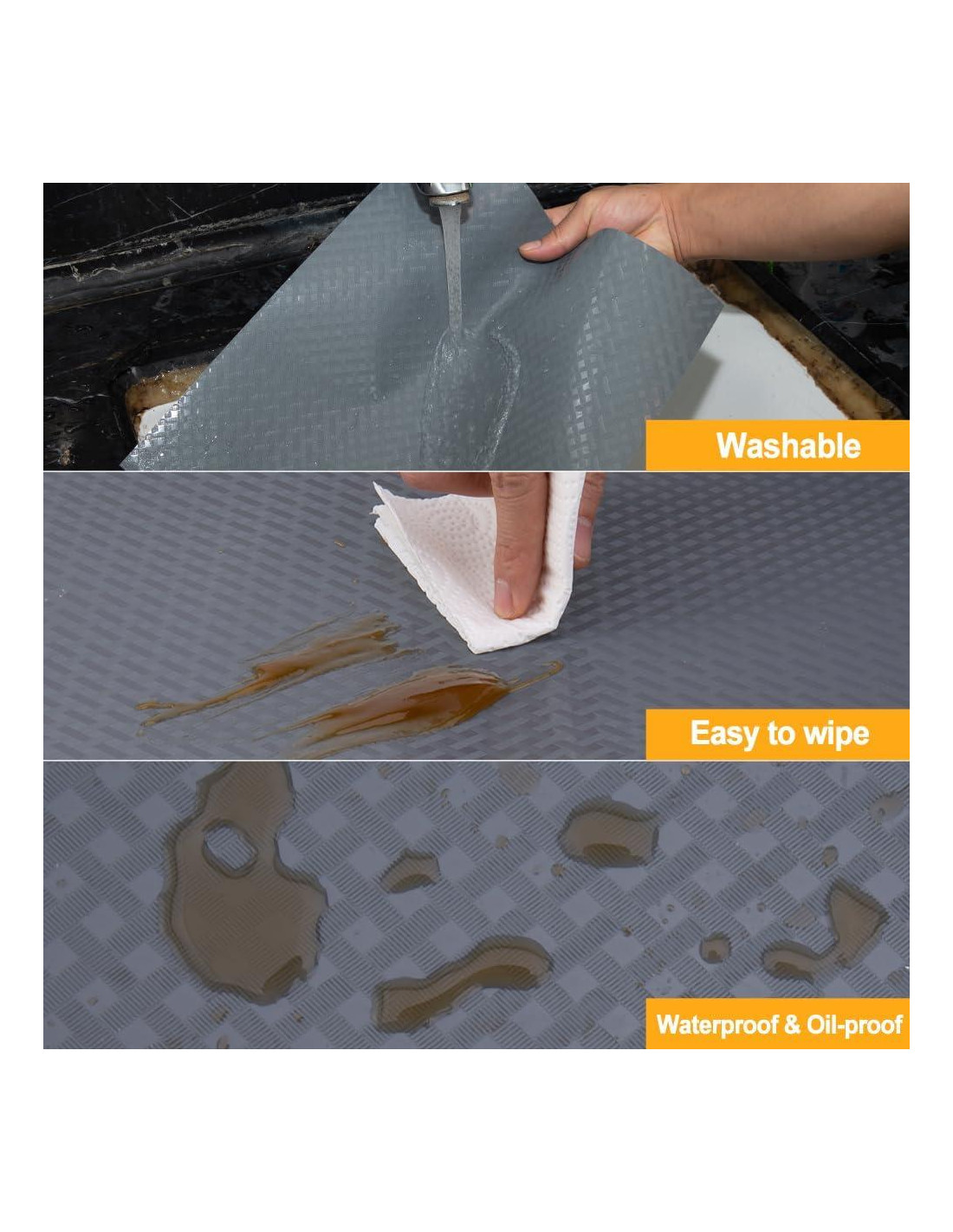 Washable

Easy to wipe

Waterproof & Oil-proof