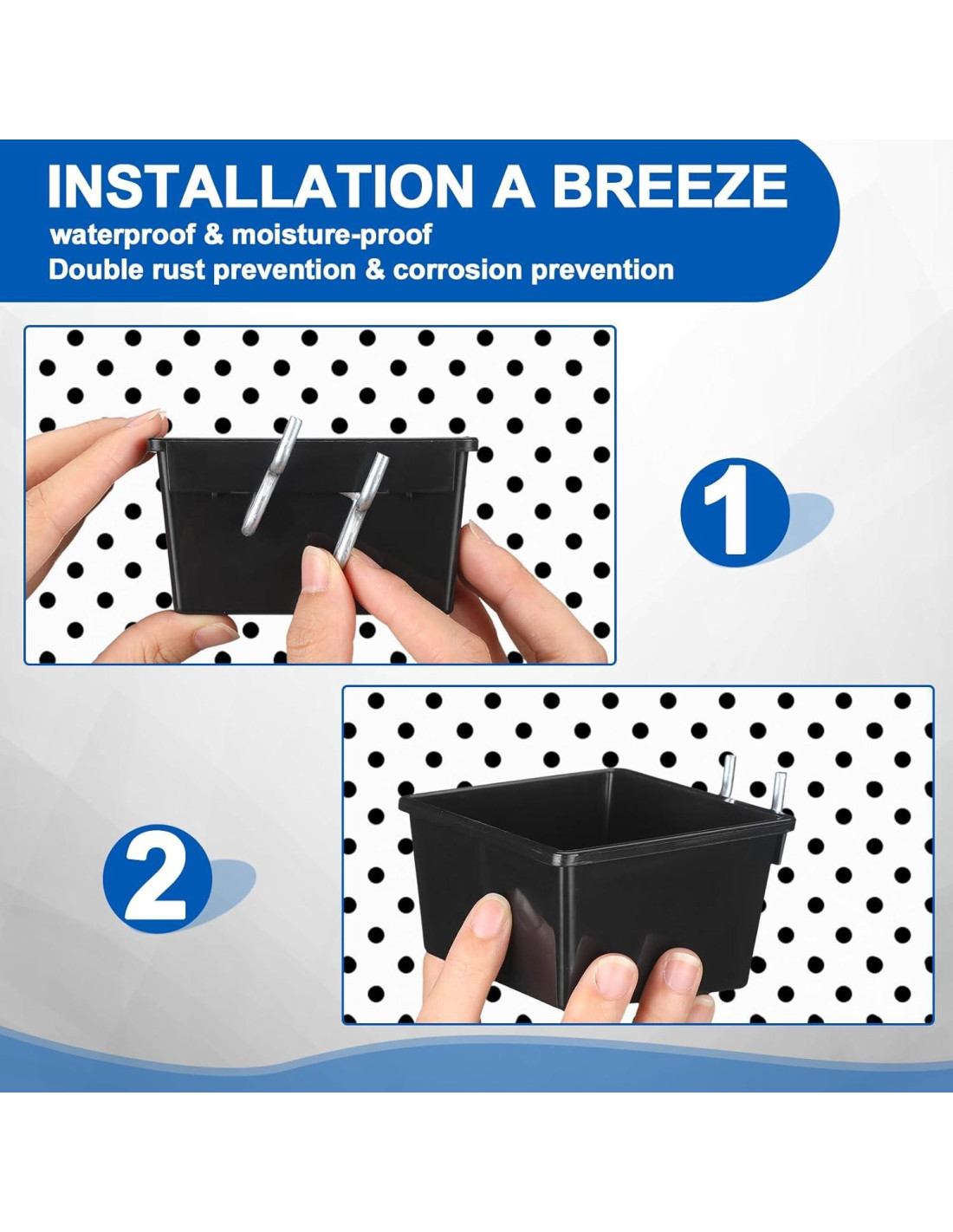 INSTALLATION A BREEZE
waterproof & moisture-proof
Double rust prevention & corrosion prevention

1

2