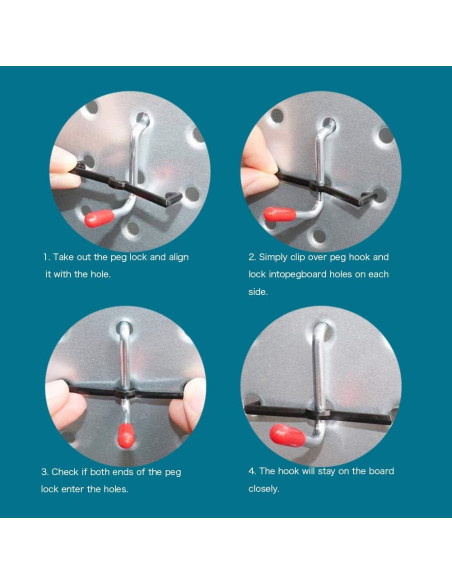 1. Take out the peg lock and align it with the hole.

2. Simply clip over peg hook and lock intopegboard holes on each side.

3. Check if both ends of the peg lock enter the holes.

4. The hook will stay on the board closely.