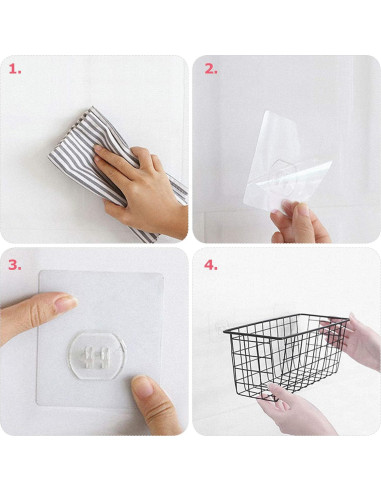 1.

2.

3.

4.