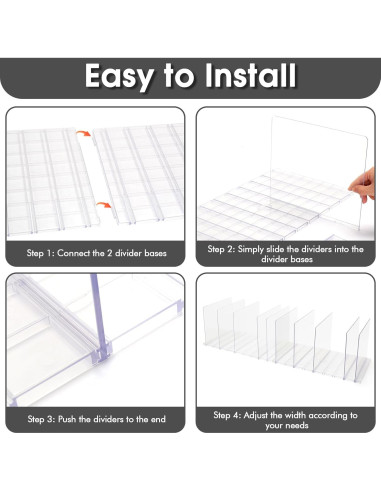 Easy to Install

Step 1: Connect the 2 divider bases

Step 2: Simply slide the dividers into the divider bases

Step 3: Push the dividers to the end

Step 4: Adjust the width according to your needs