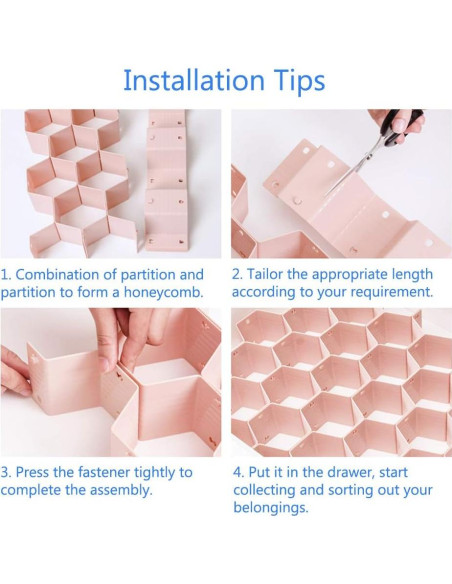 Installation Tips

1. Combination of partition and partition to form a honeycomb.

2. Tailor the appropriate length according to your requirement.

3. Press the fastener tightly to complete the assembly.

4. Put it in the drawer, start collecting and sorting out your belongings.