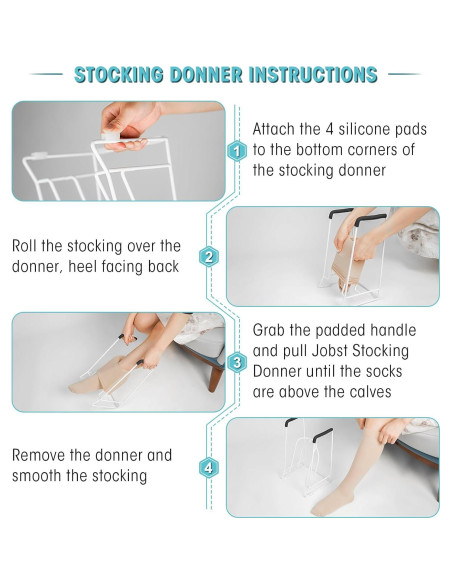 STOCKING DONNER INSTRUCTIONS

1
Attach the 4 silicone pads to the bottom corners of the stocking donner

2
Roll the stocking over the donner, heel facing back

3
Grab the padded handle and pull Jobst Stocking Donner until the socks are above the calves

4
Remove the donner and smooth the stocking