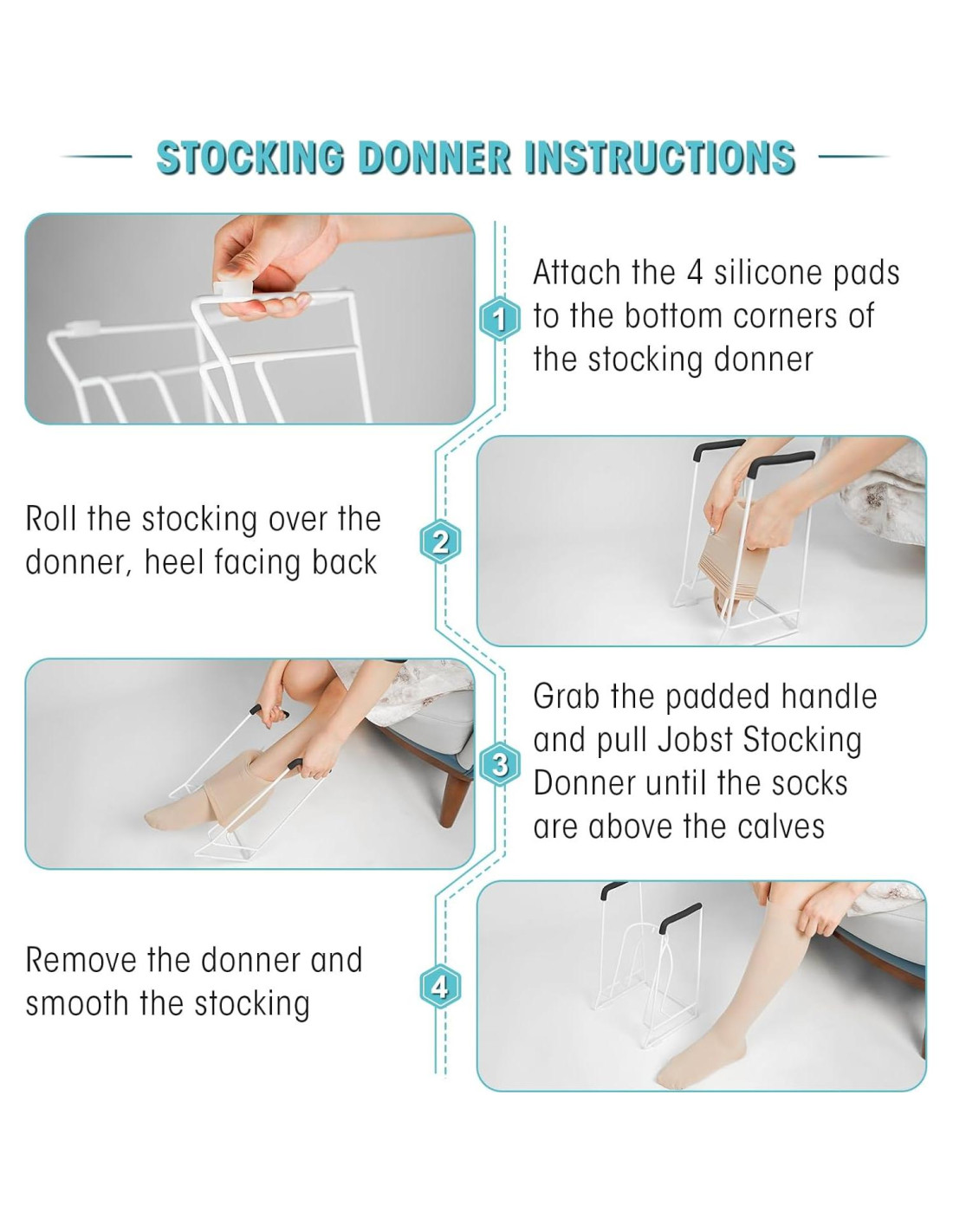 STOCKING DONNER INSTRUCTIONS

1 Attach the 4 silicone pads to the bottom corners of the stocking donner

2 Roll the stocking over the donner, heel facing back

3 Grab the padded handle and pull Jobst Stocking Donner until the socks are above the calves

4 Remove the donner and smooth the stocking