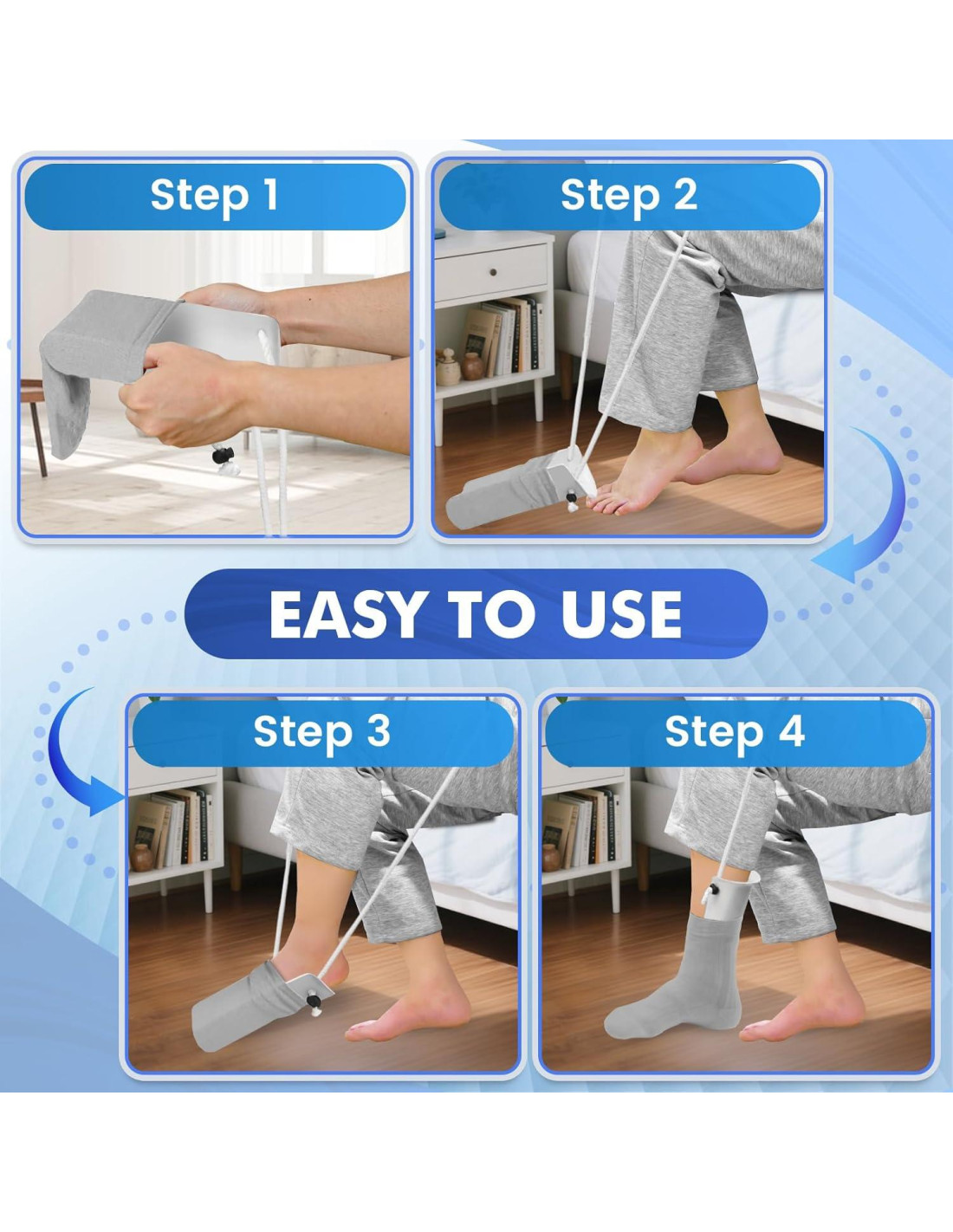 Step 1

Step 2

EASY TO USE

Step 3

Step 4