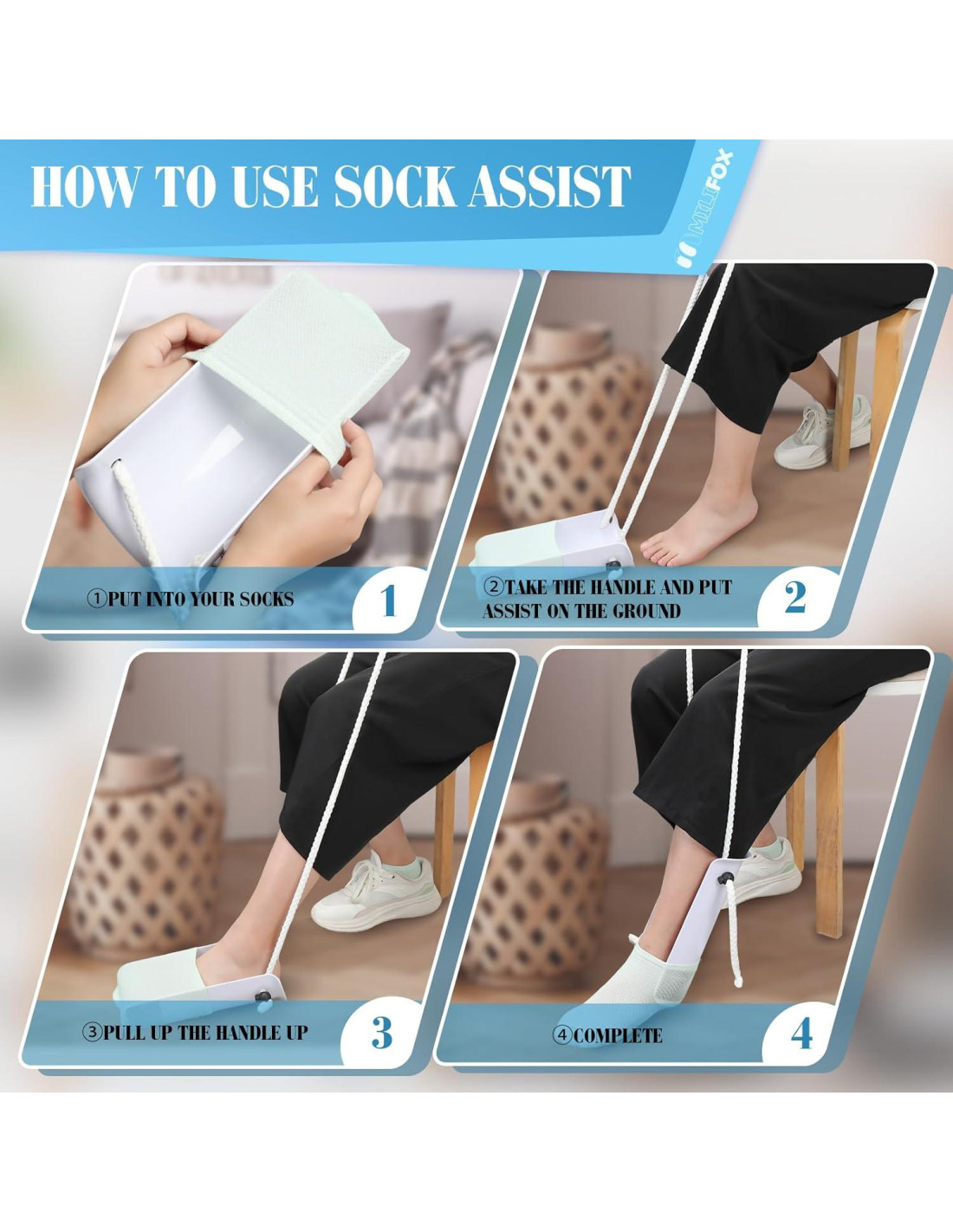 HOW TO USE SOCK ASSIST

MILIFOX

①PUT INTO YOUR SOCKS

1

②TAKE THE HANDLE AND PUT ASSIST ON THE GROUND

2

③PULL UP THE HANDLE UP

3

④COMPLETE

4