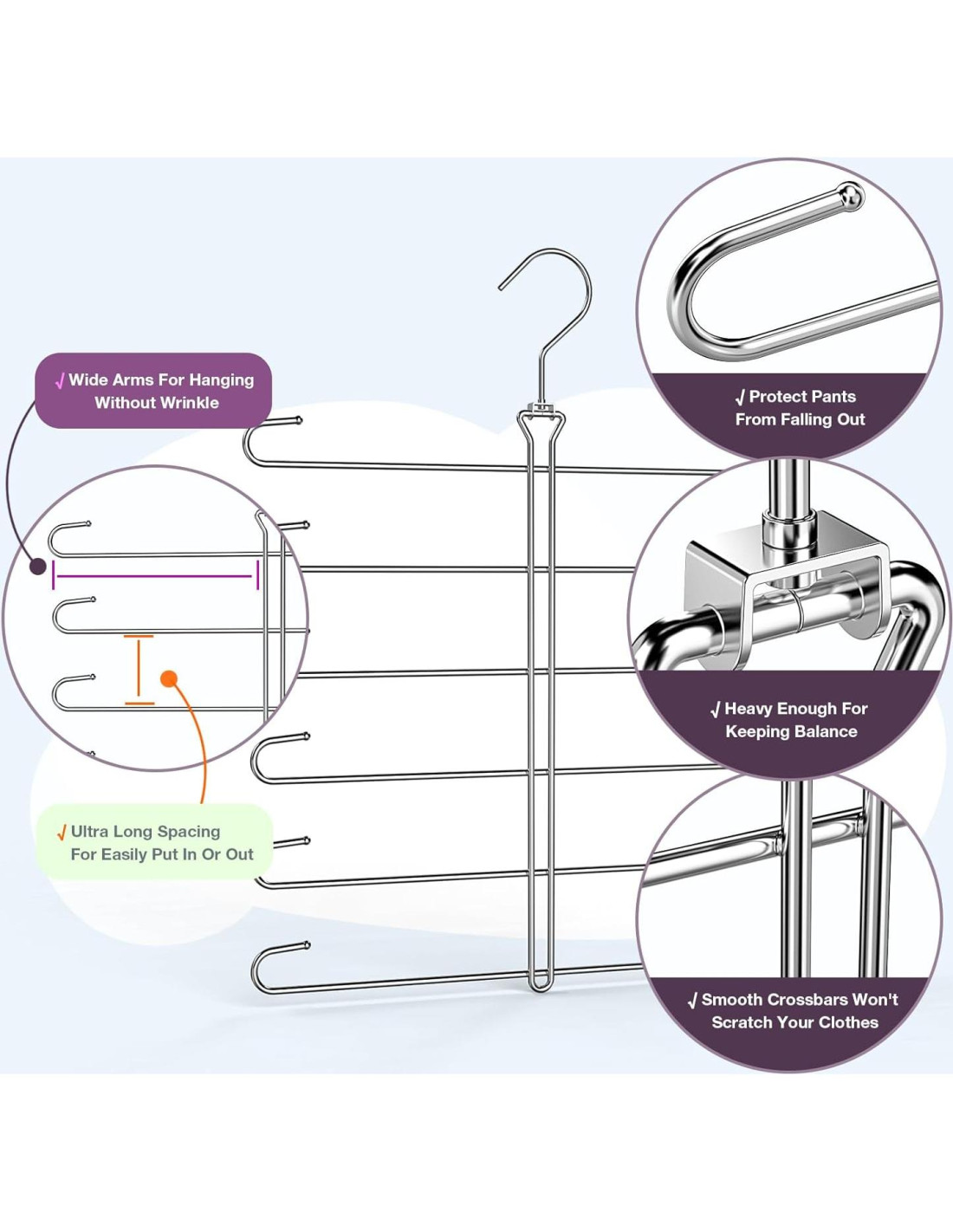 √ Wide Arms For Hanging Without Wrinkle

√ Ultra Long Spacing For Easily Put In Or Out

√ Protect Pants From Falling Out

√ Heavy Enough For Keeping Balance

√ Smooth Crossbars Won't Scratch Your Clothes