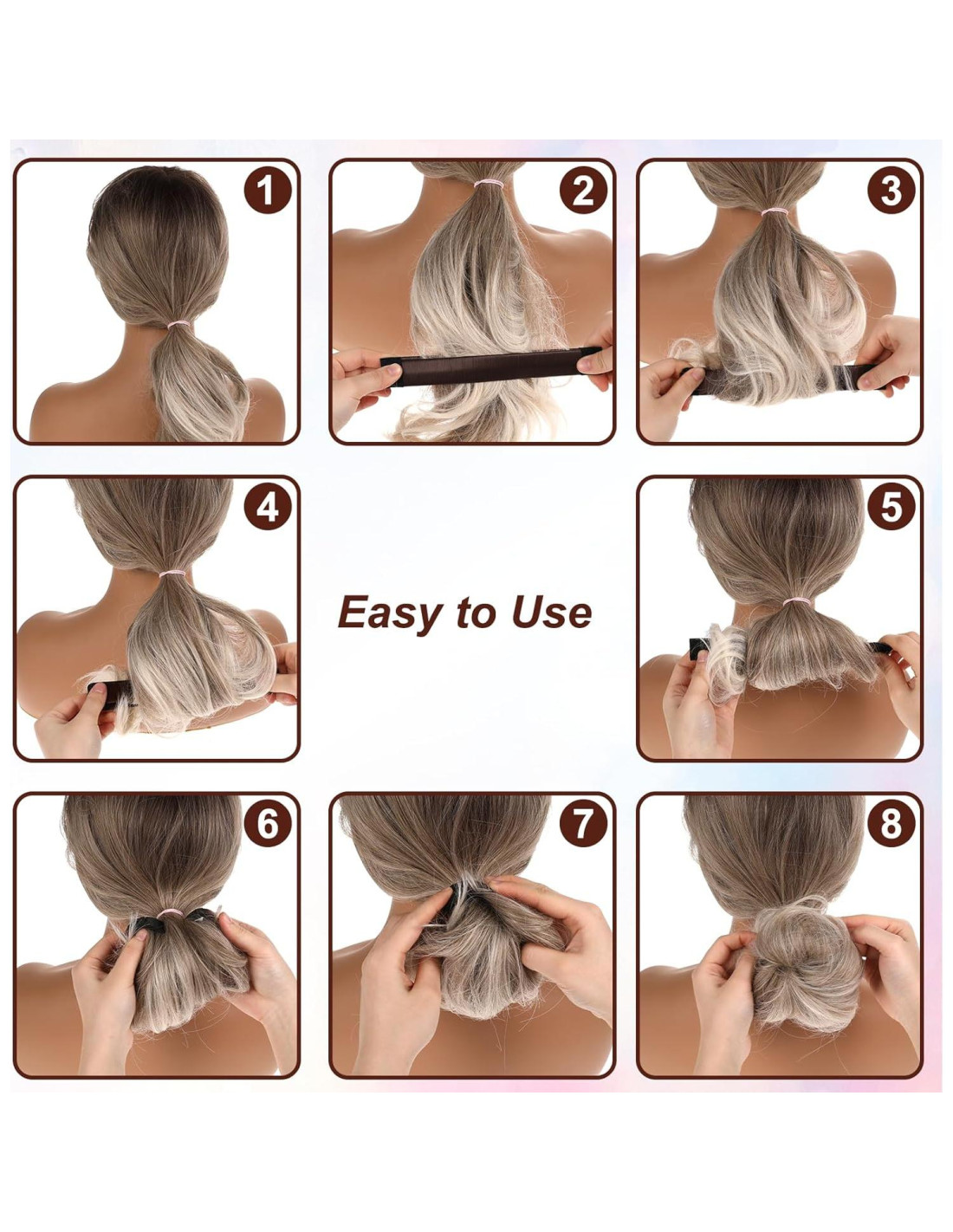 1

2

3

4

Easy to Use

5

6

7

8