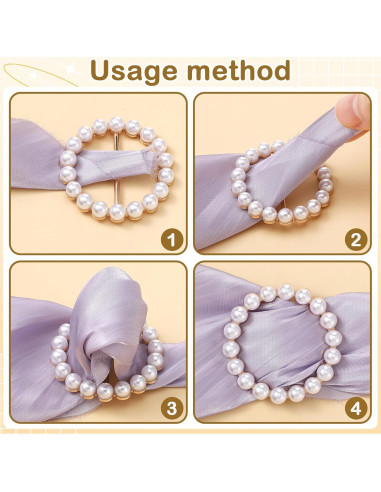 Usage method

1

2

3

4