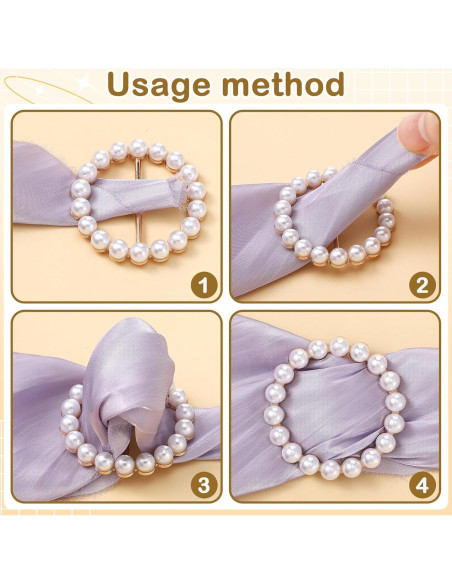 Usage method

1

2

3

4