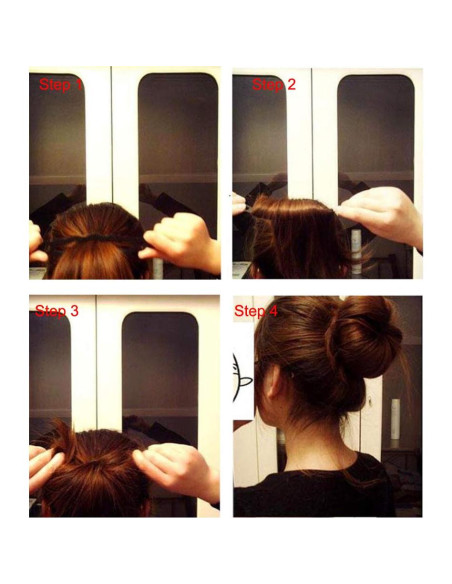 Step 1

Step 2

Step 3

Step 4